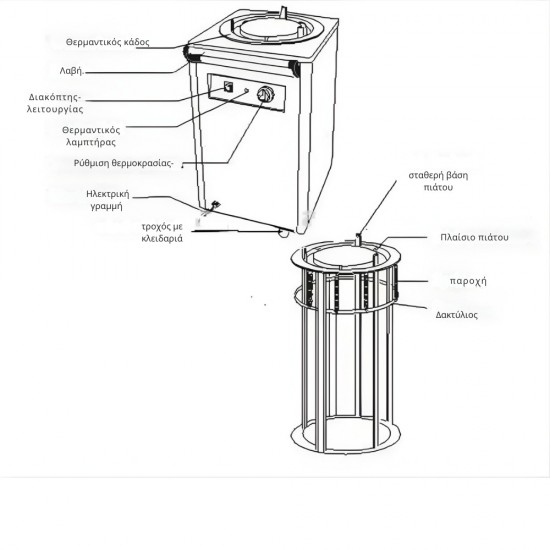 Θερμαντικός κάδος

Λαβή.

Διακόπτης-λειτουργίας

Θερμαντικός λαμπτήρας

Ρύθμιση θερμοκρασίας-

Ηλεκτρική γραμμή

τροχός με κλειδαριά

σταθερή βάση πιάτου

Πλαίσιο πιάτου

παροχή

Δακτύλιος